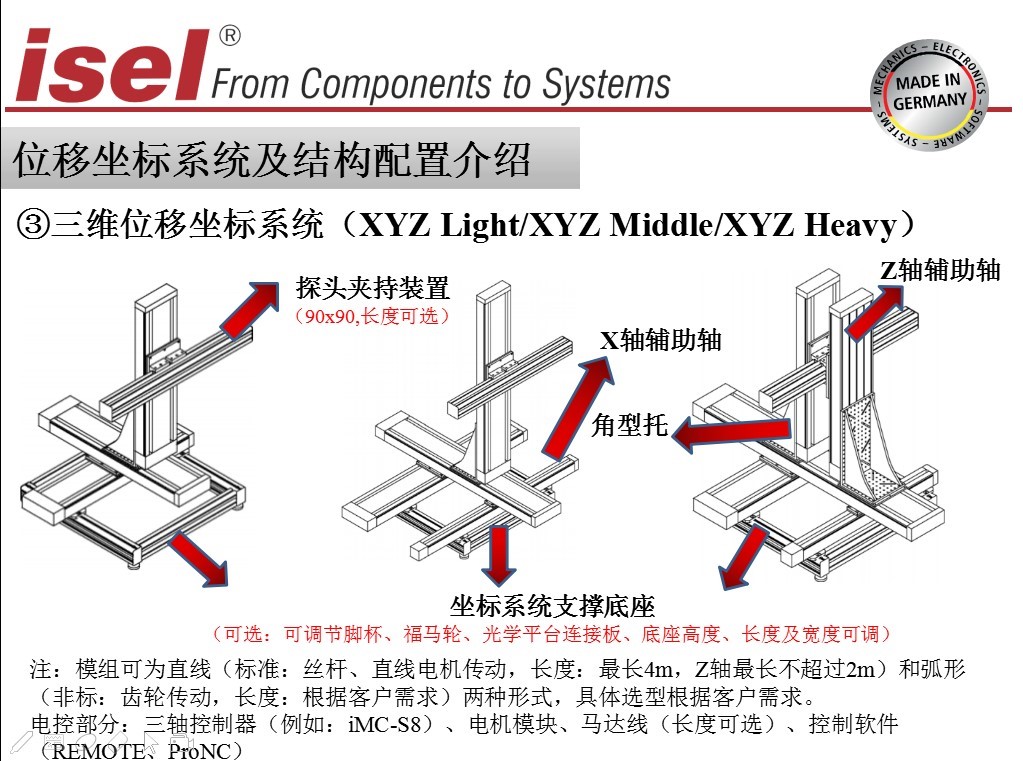 isel® From Components to Systems

MECHANICS – ELECTRONICS – SOFTWARE – SYSTEMS MADE IN GERMANY

位移坐标系统及结构配置介绍

③三维位移坐标系统（XYZ Light/XYZ Middle/XYZ Heavy）

探头夹持装置
（90x90,长度可选）

X轴辅助轴

Z轴辅助轴

角型托

坐标系统支撑底座
（可选：可调节脚杯、福马轮、光学平台连接板、底座高度、长度及宽度可调）

注：模组可为直线（标准：丝杆、直线电机传动，长度：最长4m，Z轴最长不超过2m）和弧形（非标：齿轮传动，长度：根据客户需求）两种形式，具体选型根据客户需求。
电控部分：三轴控制器（例如：iMC-S8）、电机模块、马达线（长度可选）、控制软件（REMOTE、ProNC）