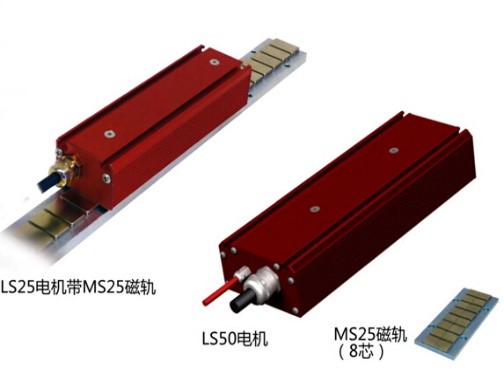 LS25电机带MS25磁轨

LS50电机

MS25磁轨
（8芯）